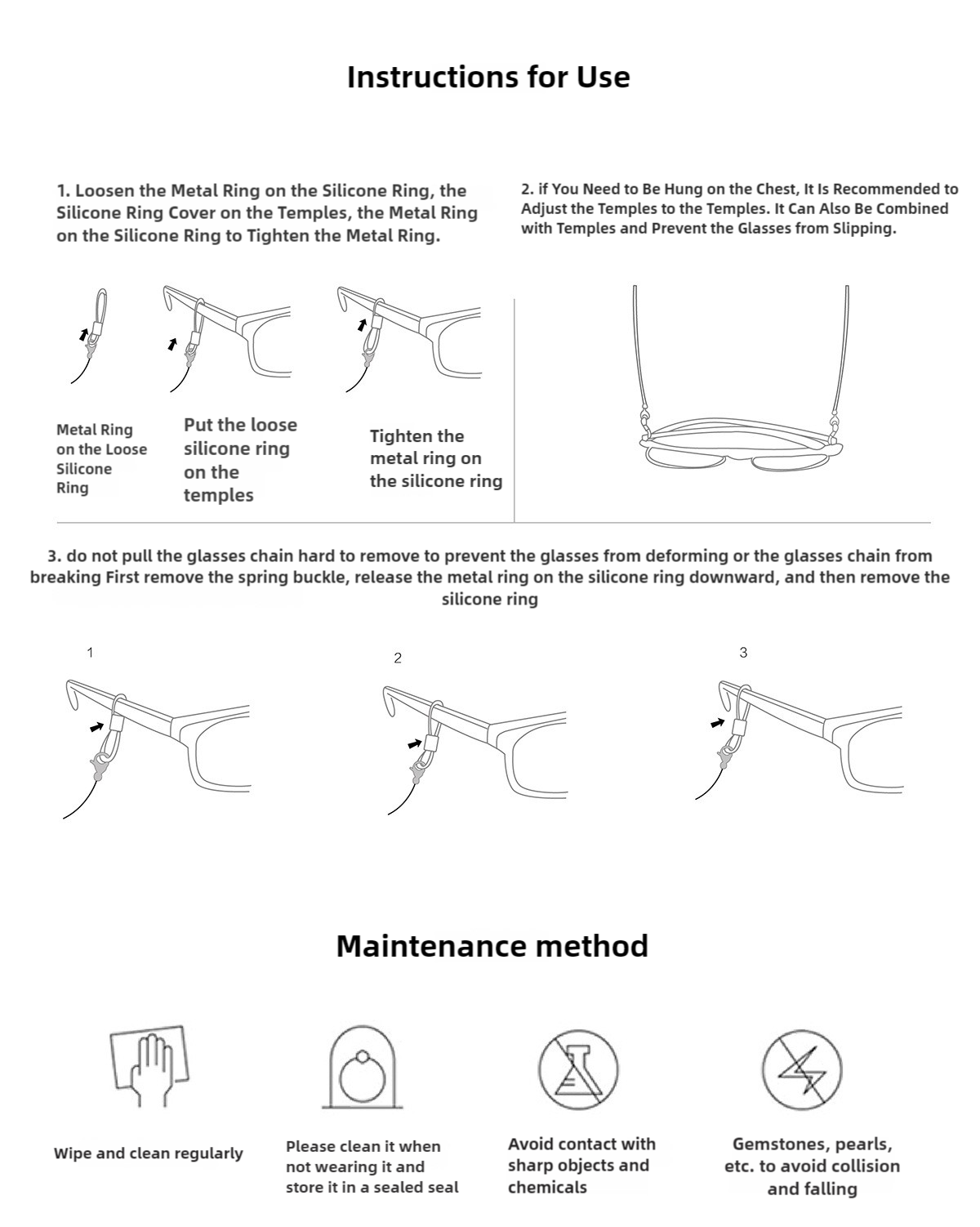 Instructions for Use

1. Loosen the Metal Ring on the Silicone Ring, the Silicone Ring Cover on the Temples, the Metal Ring on the Silicone Ring to Tighten the Metal Ring.

Metal Ring on the Loose Silicone Ring

Put the loose silicone ring on the temples

Tighten the metal ring on the silicone ring

2. if You Need to Be Hung on the Chest, It Is Recommended to Adjust the Temples to the Temples. It Can Also Be Combined with Temples and Prevent the Glasses from Slipping.

3. do not pull the glasses chain hard to remove to prevent the glasses from deforming or the glasses chain from breaking First remove the spring buckle, release the metal ring on the silicone ring downward, and then remove the silicone ring

1

2

3

Maintenance method

Wipe and clean regularly

Please clean it when not wearing it and store it in a sealed seal

Avoid contact with sharp objects and chemicals

Gemstones, pearls, etc. to avoid collision and falling